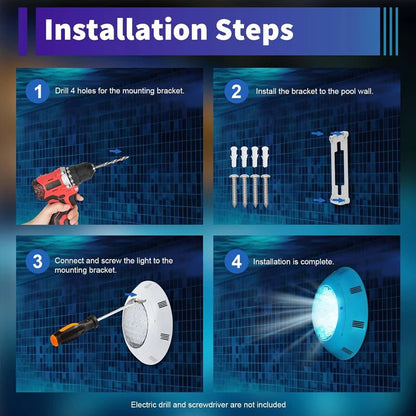 Installation Steps

1 Drill 4 holes for the mounting bracket.

2 Install the bracket to the pool wall.

3 Connect and screw the light to the mounting bracket.

4 Installation is complete.

Electric drill and screwdriver are not included