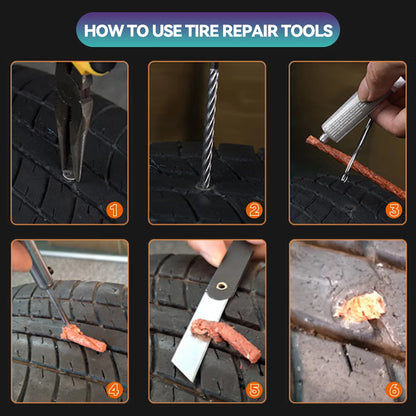 HOW TO USE TIRE REPAIR TOOLS

1

2

3

4

5

6