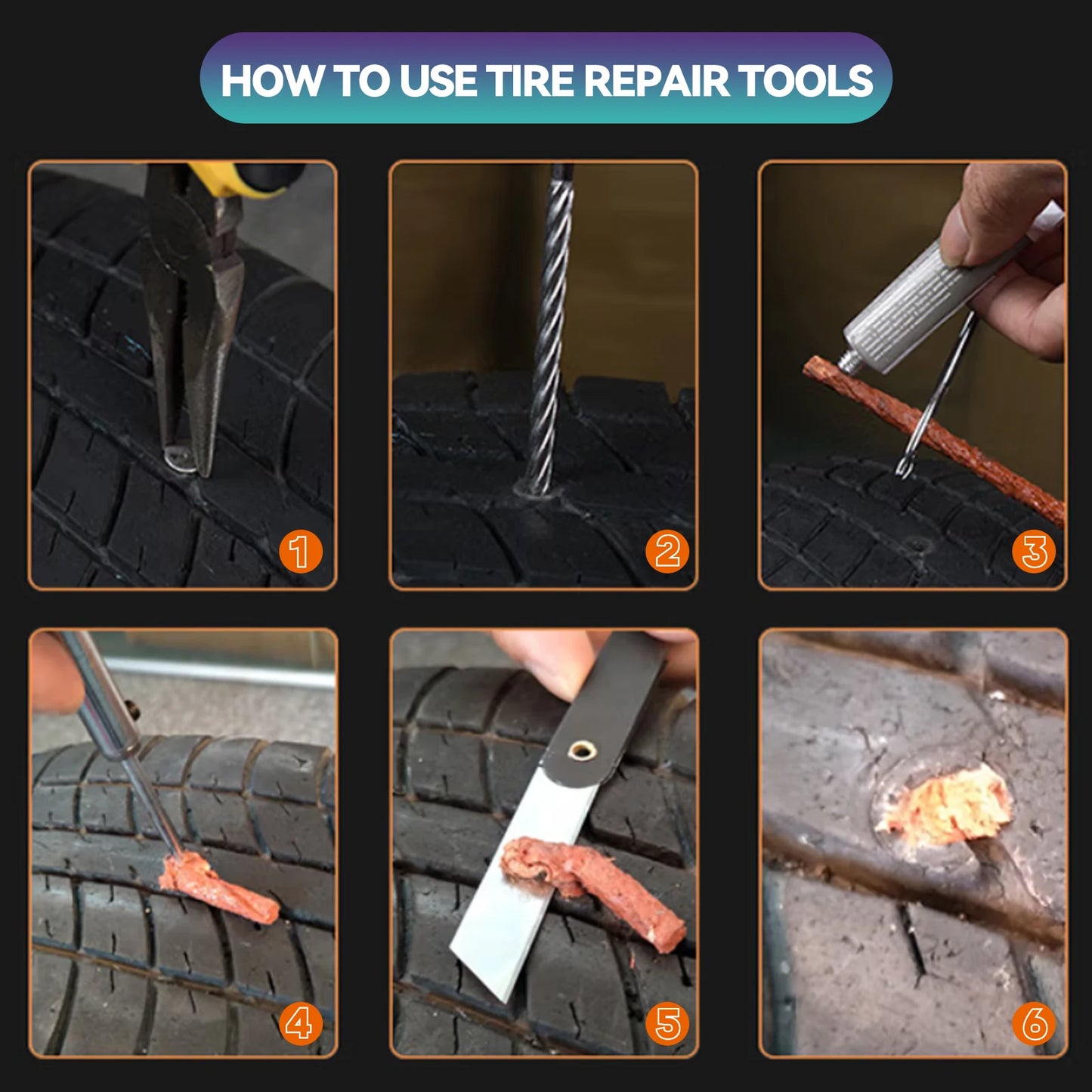 HOW TO USE TIRE REPAIR TOOLS

1

2

3

4

5

6