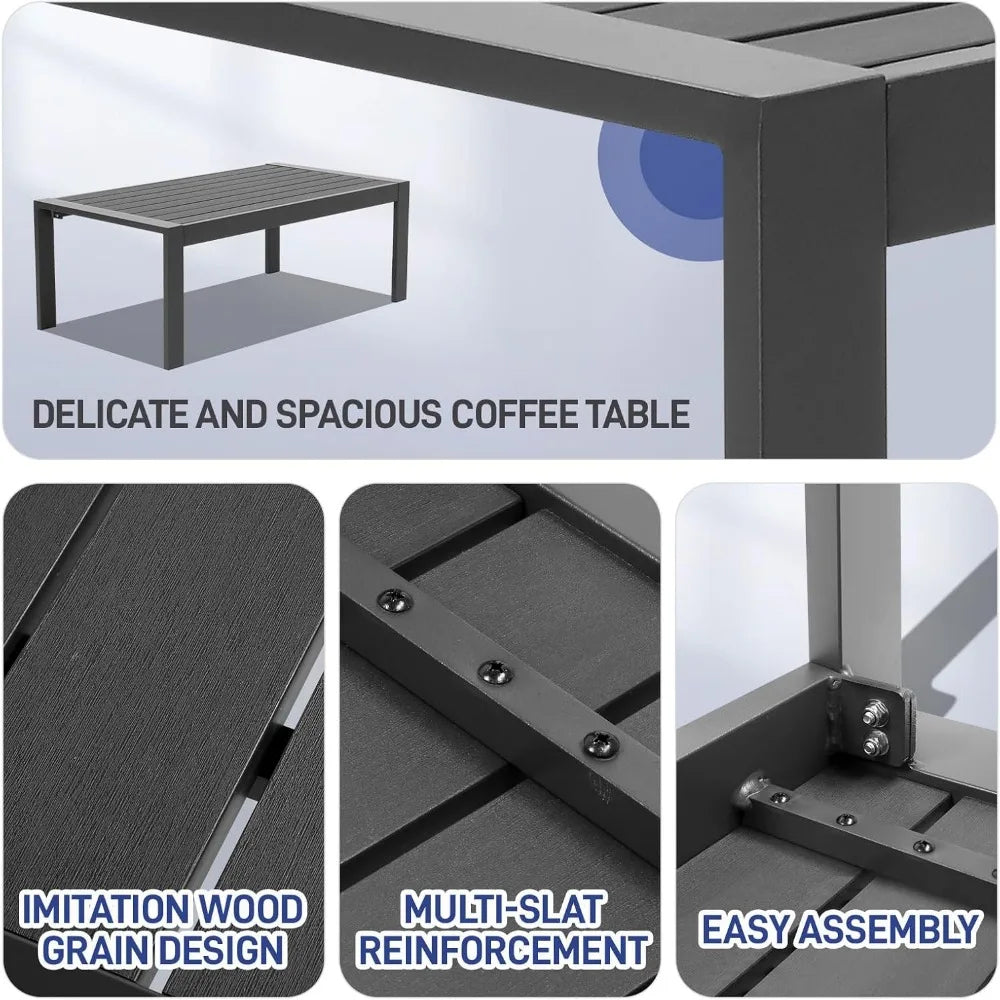 DELICATE AND SPACIOUS COFFEE TABLE

IMITATION WOOD GRAIN DESIGN

MULTI-SLAT REINFORCEMENT

EASY ASSEMBLY